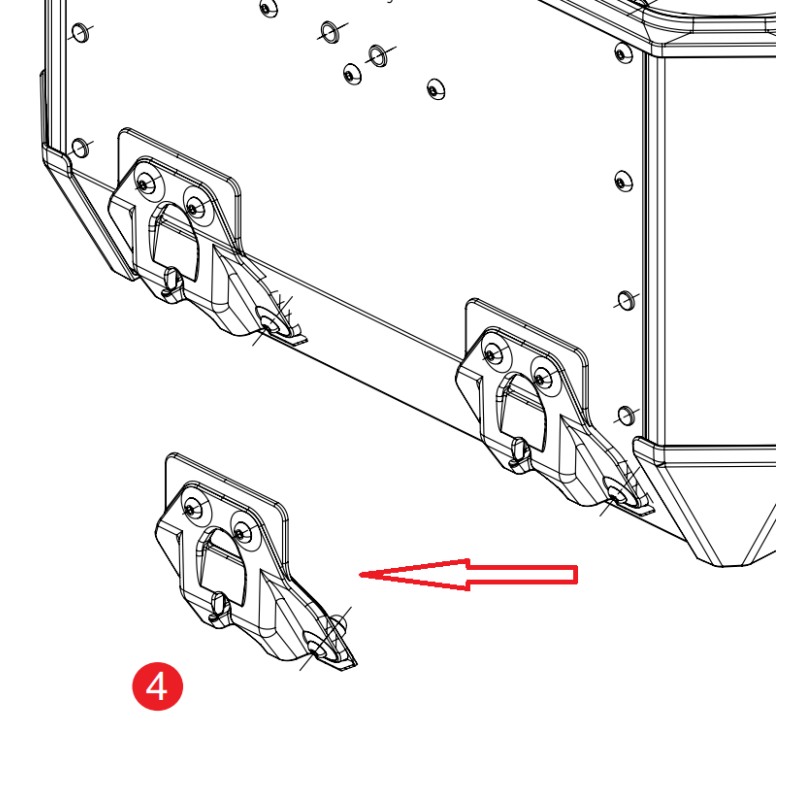 4